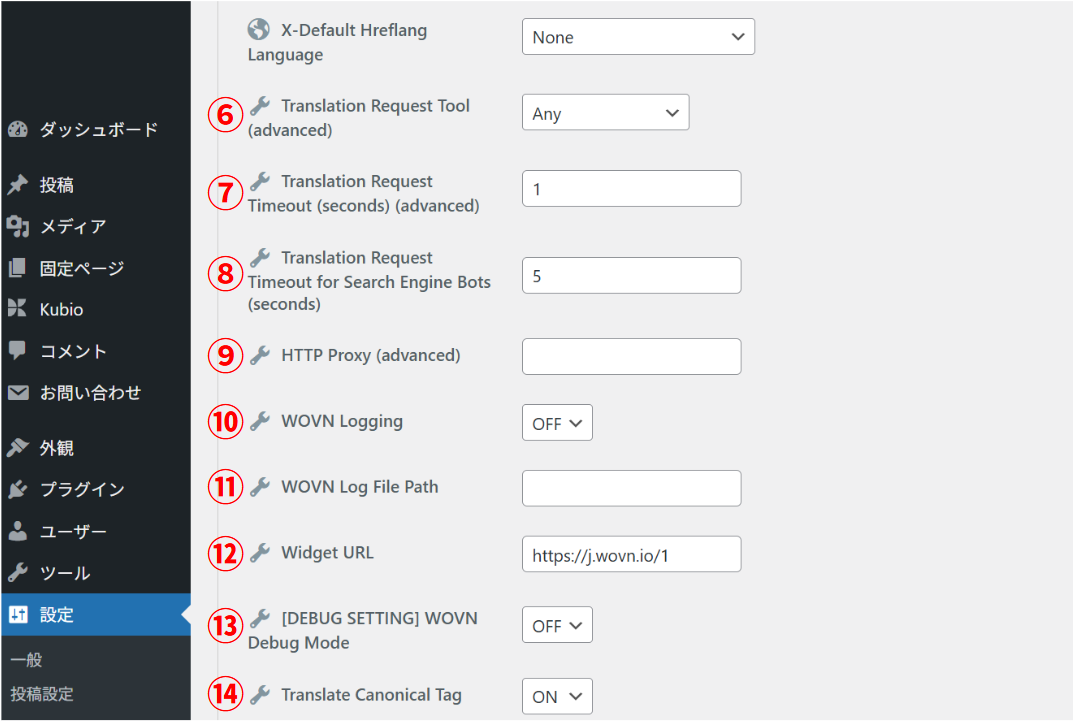 ダッシュボード
投稿
メディア
固定ページ
Kubio
コメント
お問い合わせ
外観
プラグイン
ユーザー
ツール
設定
一般
投稿設定

X-Default Hreflang Language
None

⑥ Translation Request Tool (advanced)
Any

⑦ Translation Request Timeout (seconds) (advanced)
1

⑧ Translation Request Timeout for Search Engine Bots (seconds)
5

⑨ HTTP Proxy (advanced)

⑩ WOVN Logging
OFF

⑪ WOVN Log File Path

⑫ Widget URL
https://j.wovn.io/1

⑬ [DEBUG SETTING] WOVN Debug Mode
OFF

⑭ Translate Canonical Tag
ON